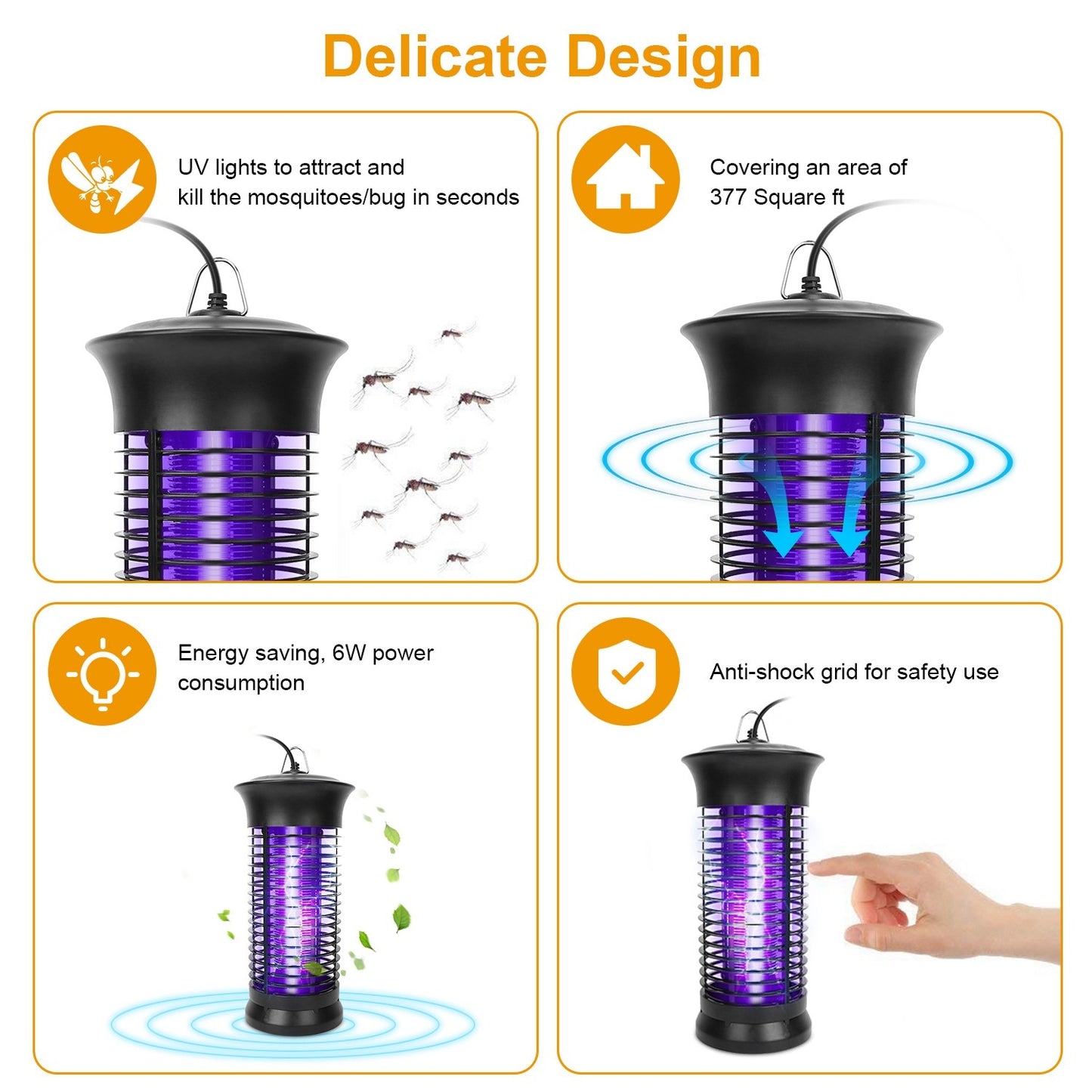 Delicate Design

UV lights to attract and kill the mosquitoes/bug in seconds

Covering an area of 377 Square ft

Energy saving, 6W power consumption

Anti-shock grid for safety use