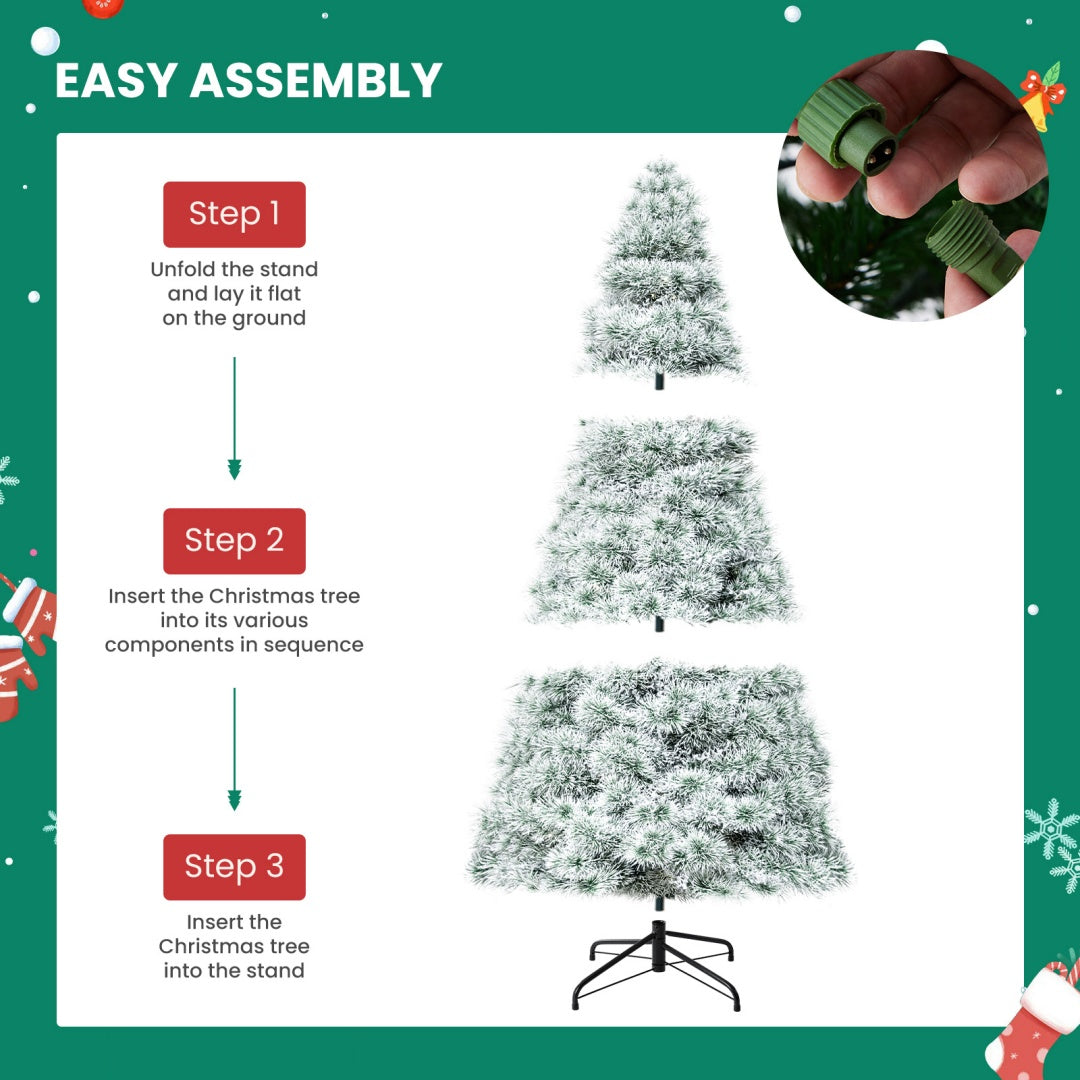 EASY ASSEMBLY

Step 1

Unfold the stand and lay it flat on the ground

Step 2

Insert the Christmas tree into its various components in sequence

Step 3

Insert the Christmas tree into the stand